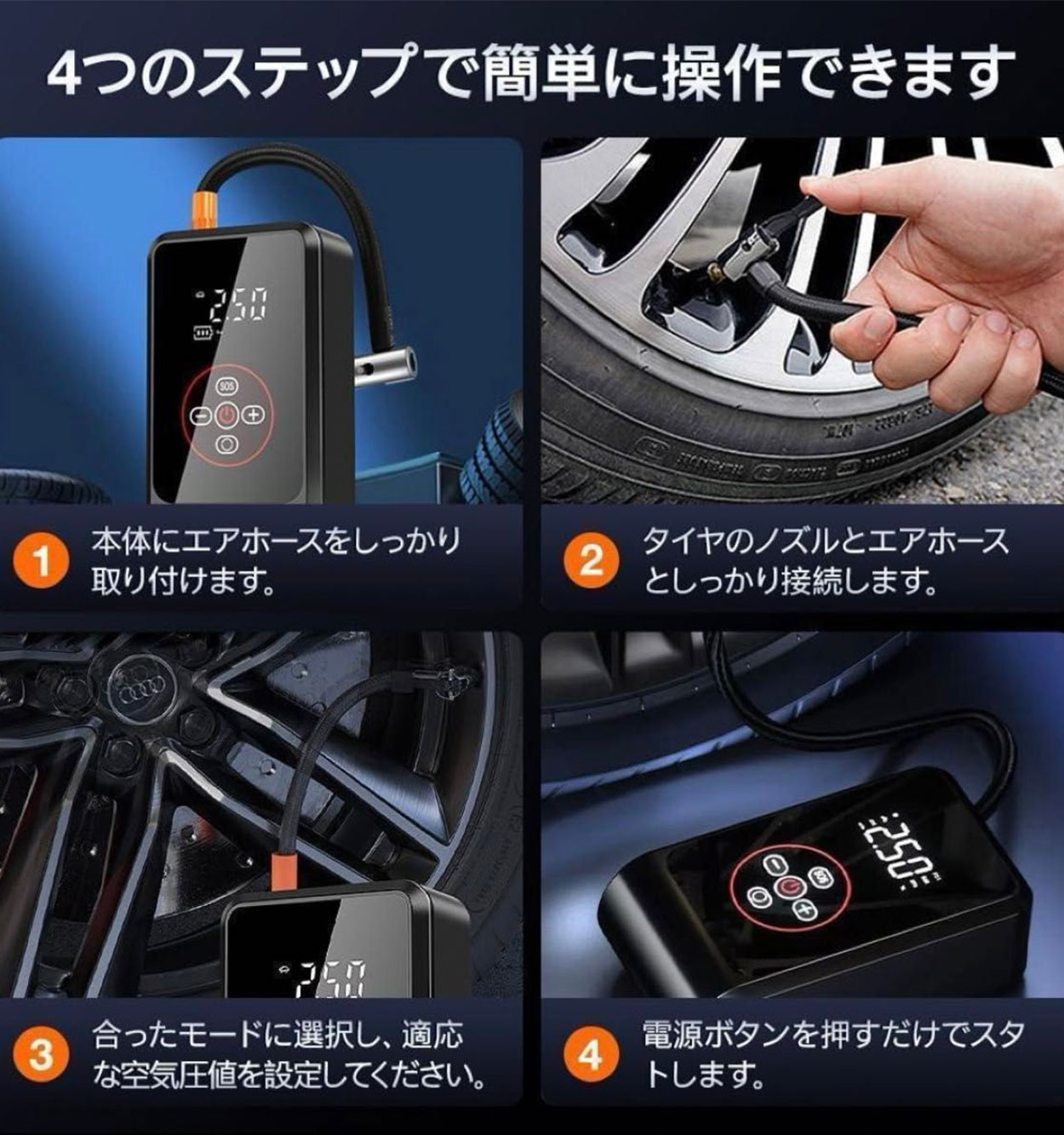 4つのステップで簡単に操作できます

250

SOS

1 本体にエアホースをしっかり取り付けます。

2 タイヤのノズルとエアホースとしっかり接続します。

250

250

3 合ったモードに選択し、適応な空気圧値を設定してください。

4 電源ボタンを押すだけでスタトします。