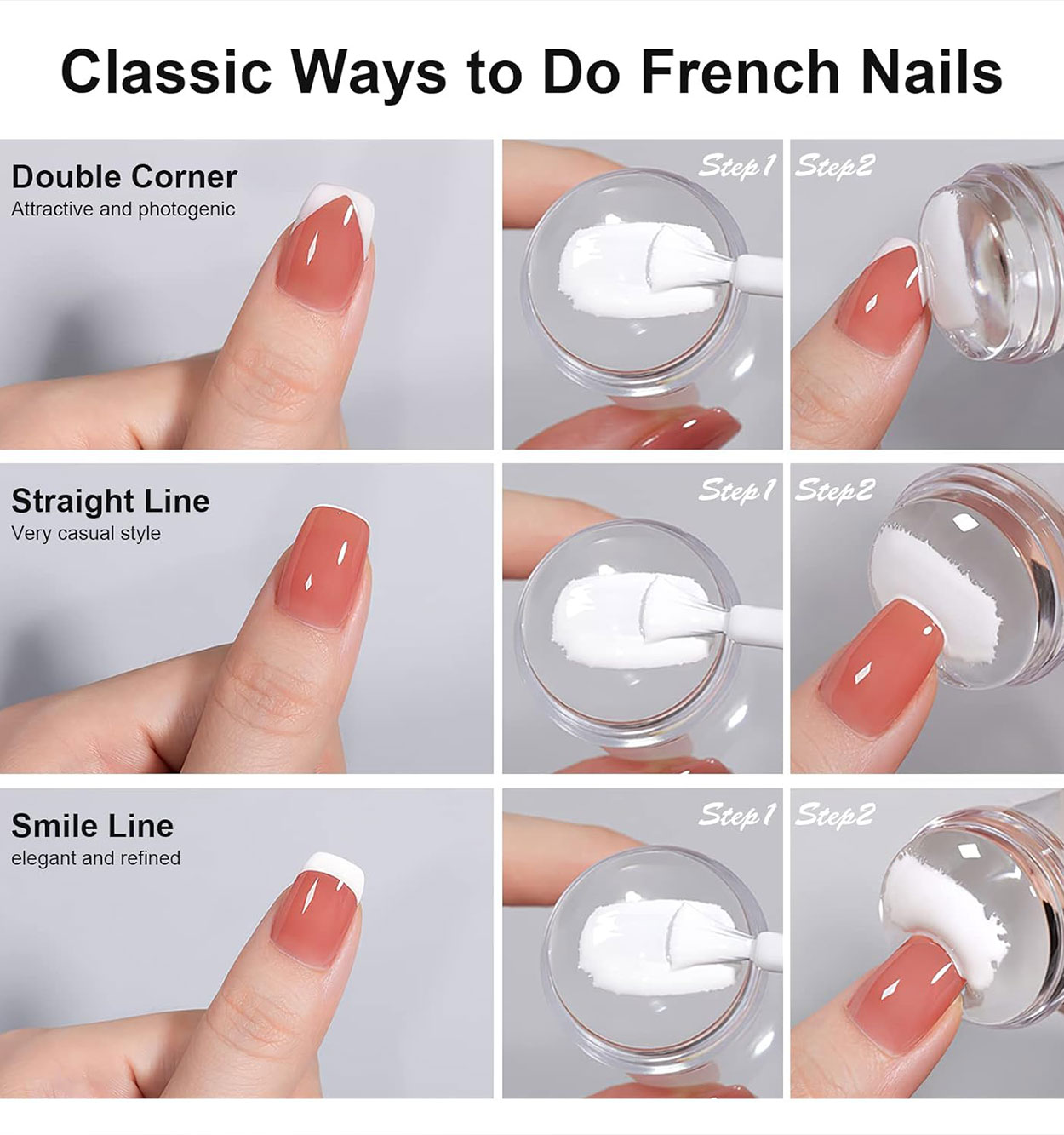 Classic Ways to Do French Nails

Double Corner
Attractive and photogenic

Step1

Step2

Straight Line
Very casual style

Step1

Step2

Smile Line
elegant and refined

Step1

Step2