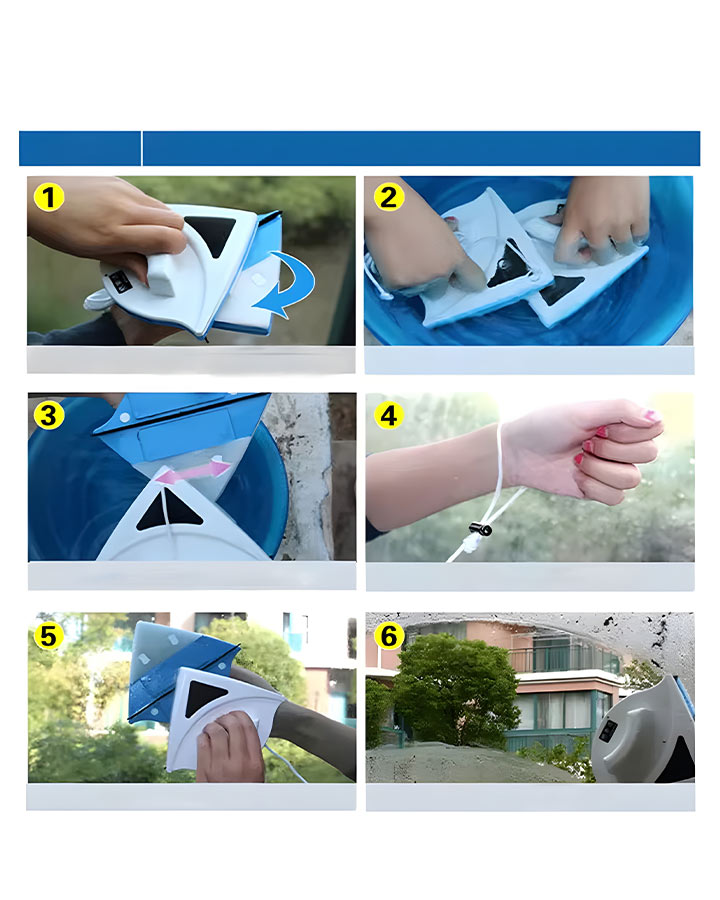 1

2

3

4

5

6